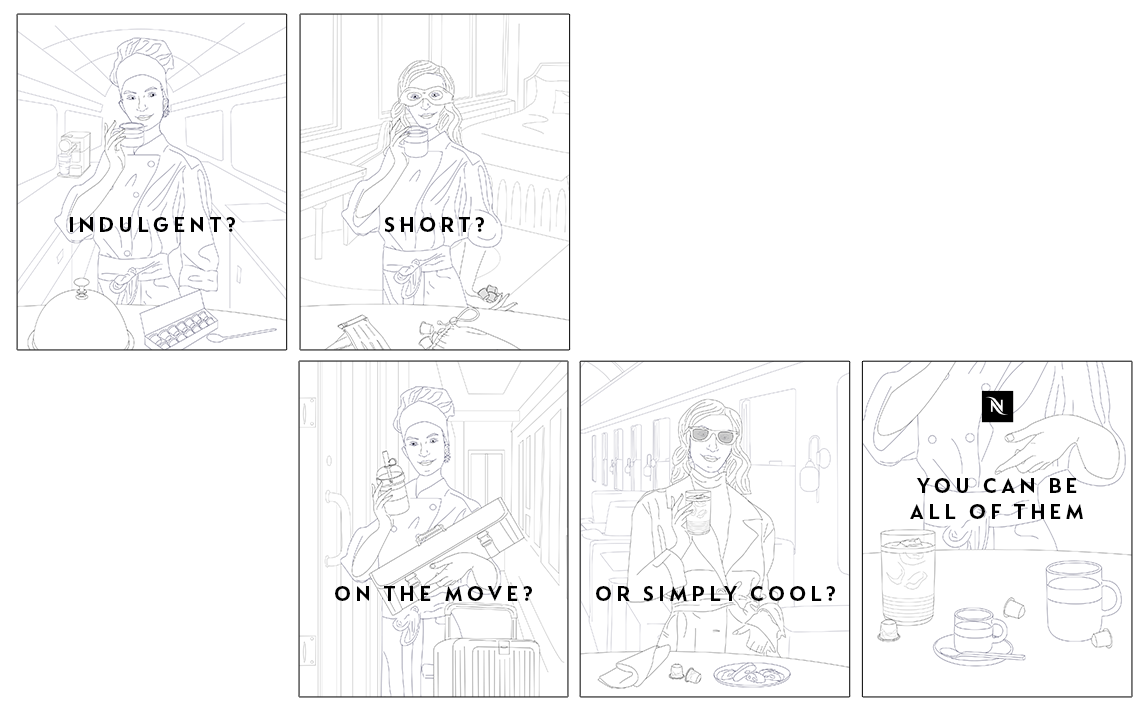 INDULGENT?

SHORT?

ON THE MOVE?

OR SIMPLY COOL?

N

YOU CAN BE ALL OF THEM